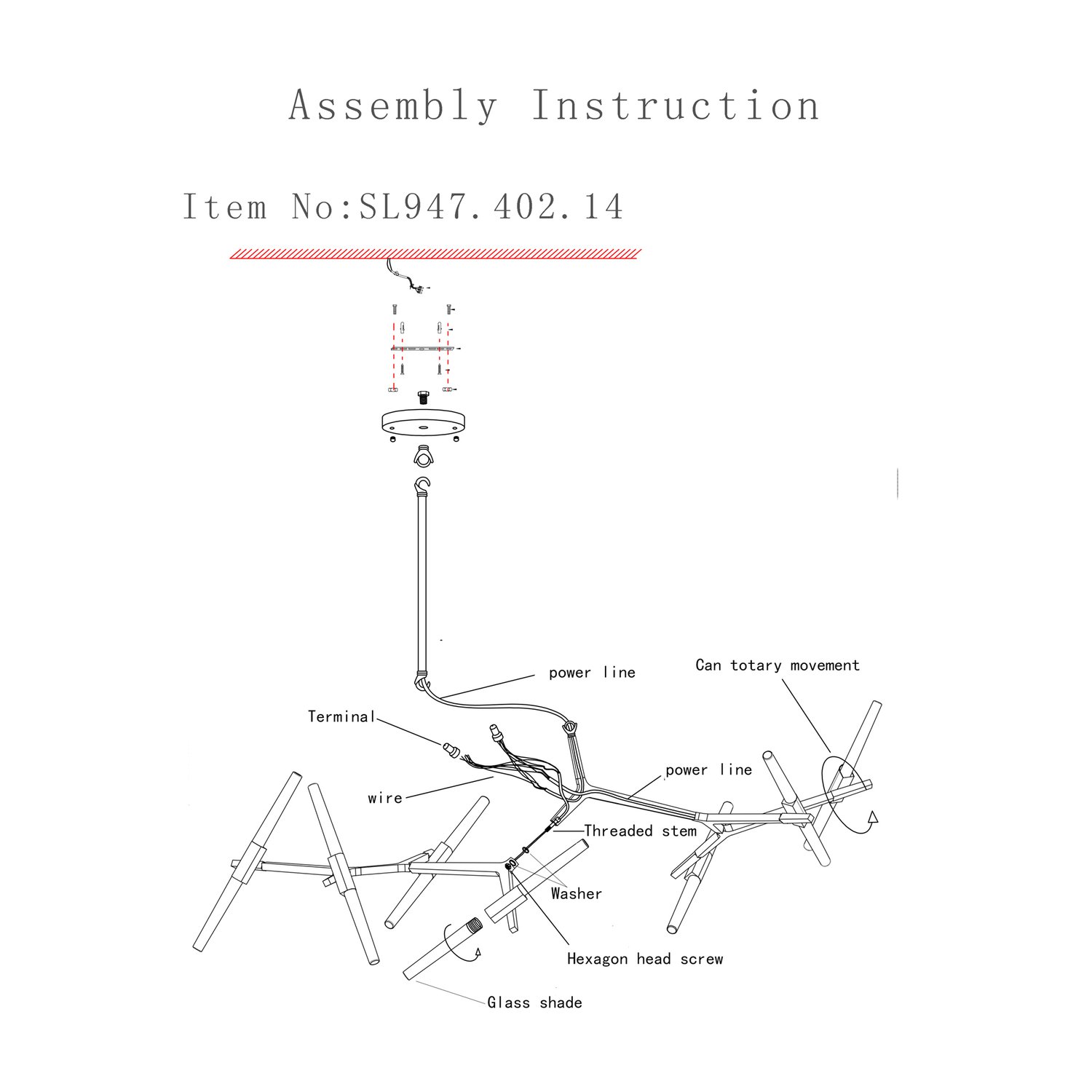 Assembly Instruction

Item No:SL947.402.14

power line

Can totary movement

Terminal

power line

wire

Threaded stem

Washer

Hexagon head screw

Glass shade